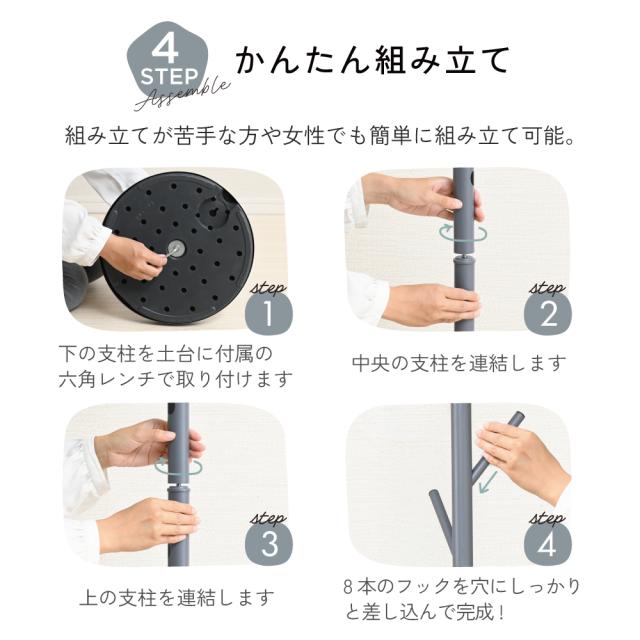 4 STEP Assemble かんたん組み立て

組み立てが苦手な方や女性でも簡単に組み立て可能。

step 1

下の支柱を土台に付属の六角レンチで取り付けます

step 2

中央の支柱を連結します

step 3

上の支柱を連結します

step 4

8本のフックを穴にしっかりと差し込んで完成！