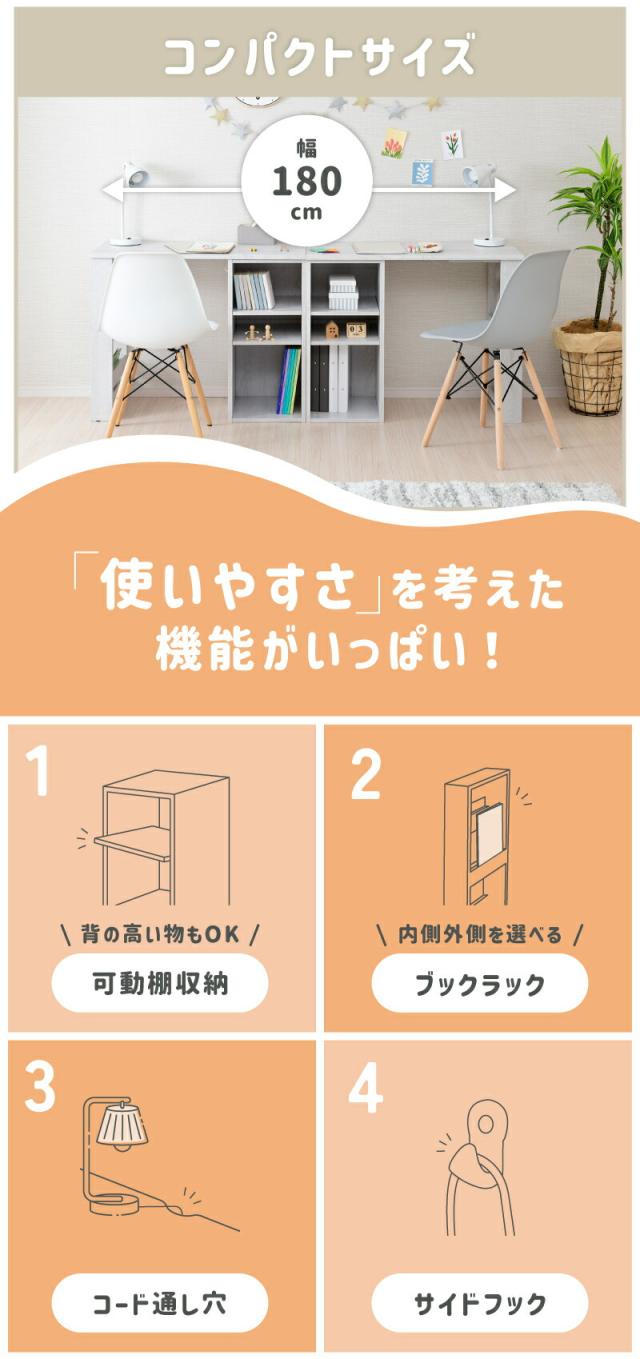 コンパクトサイズ

幅
180
cm

「使いやすさ」を考えた
機能がいっぱい！

1
\ 背の高い物もOK /
可動棚収納

2
\ 内側外側を選べる /
ブックラック

3
コード通し穴

4
サイドフック