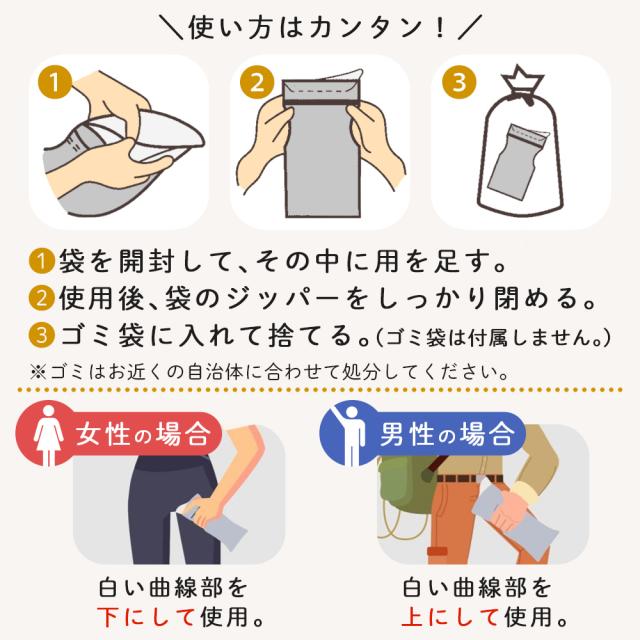 ＼使い方はカンタン！／

1

2

3

1 袋を開封して、その中に用を足す。
2 使用後、袋のジッパーをしっかり閉める。
3 ゴミ袋に入れて捨てる。(ゴミ袋は付属しません。)
※ゴミはお近くの自治体に合わせて処分してください。

女性の場合

白い曲線部を
下にして使用。

男性の場合

白い曲線部を
上にして使用。