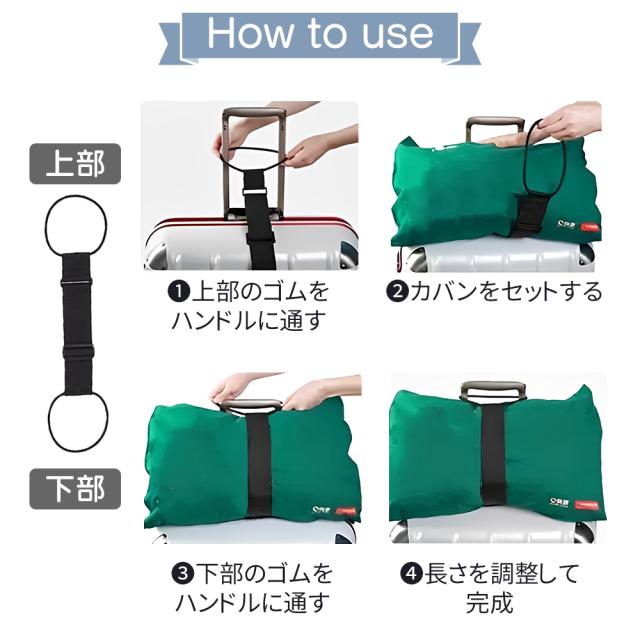 How to use

上部

下部

❶上部のゴムをハンドルに通す

❷カバンをセットする

❸下部のゴムをハンドルに通す

❹長さを調整して完成