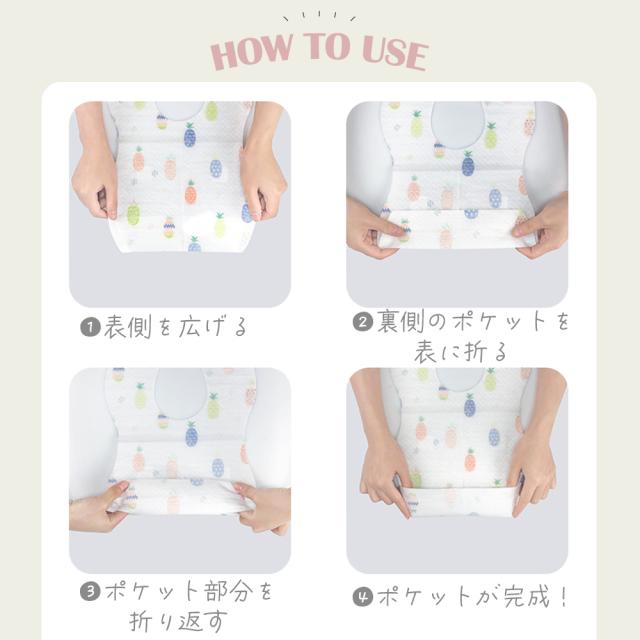 HOW TO USE

❶表側を広げる

❷裏側のポケットを表に折る

❸ポケット部分を折り返す

❹ポケットが完成！