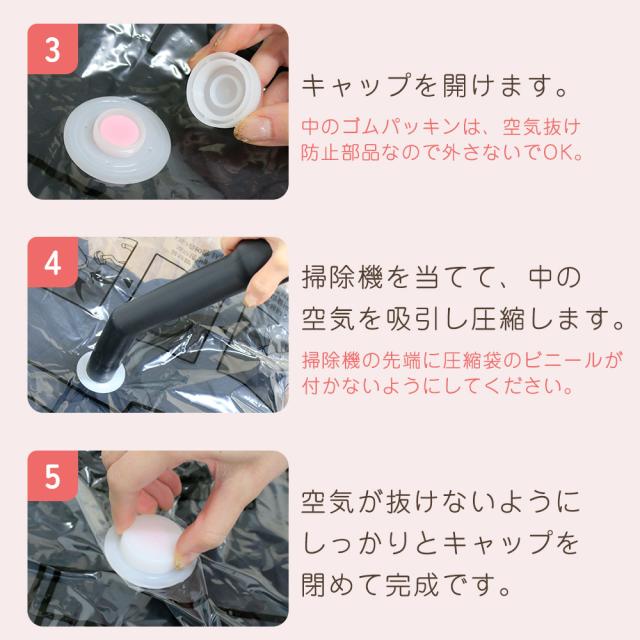 3

キャップを開けます。

中のゴムパッキンは、空気抜け防止部品なので外さないでOK。

4

掃除機を当てて、中の空気を吸引し圧縮します。

掃除機の先端に圧縮袋のビニールが付かないようにしてください。

5

空気が抜けないようにしっかりとキャップを閉めて完成です。