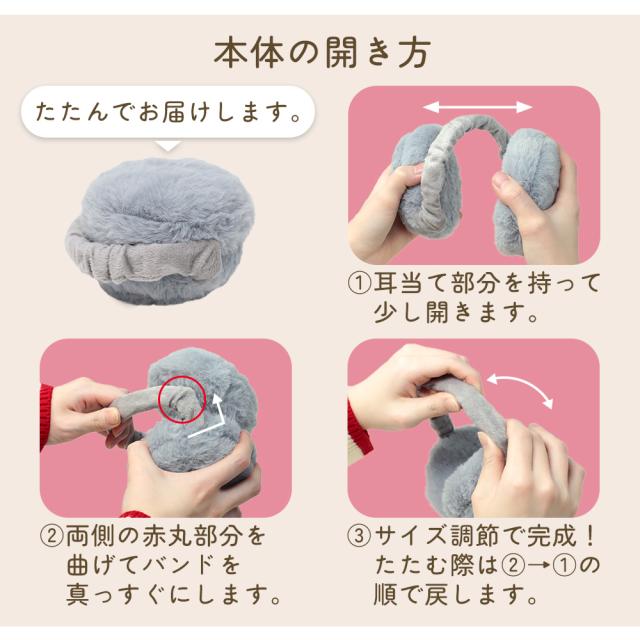 本体の開き方

たたんでお届けします。

①耳当て部分を持って少し開きます。

②両側の赤丸部分を曲げてバンドを真っすぐにします。

③サイズ調節で完成！たたむ際は②→①の順で戻します。