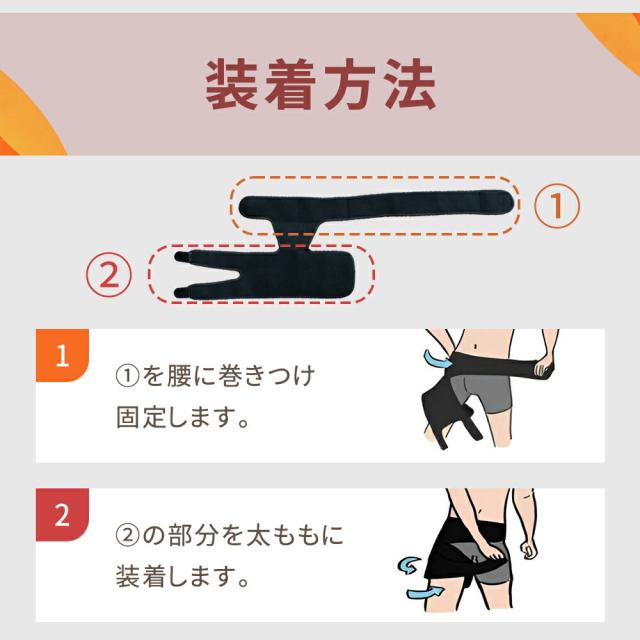 装着方法

①

②

1

①を腰に巻きつけ固定します。

2

②の部分を太ももに装着します。