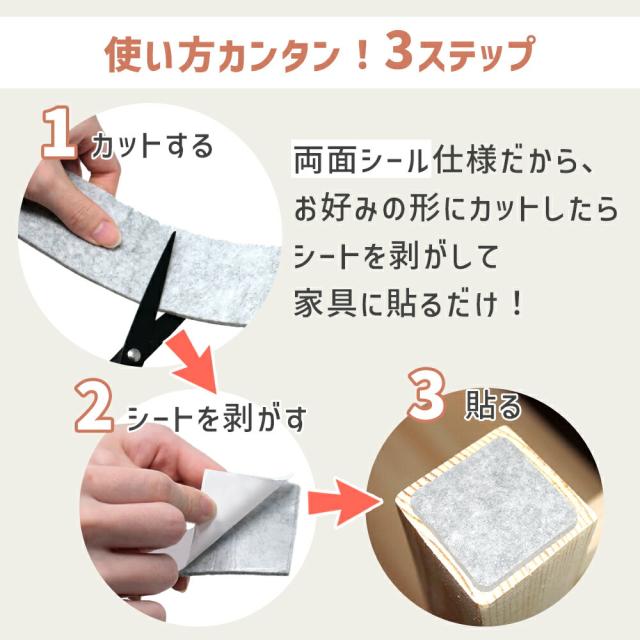 使い方カンタン！3ステップ

1 カットする

両面シール仕様だから、
お好みの形にカットしたら
シートを剥がして
家具に貼るだけ！

2 シートを剥がす

3 貼る