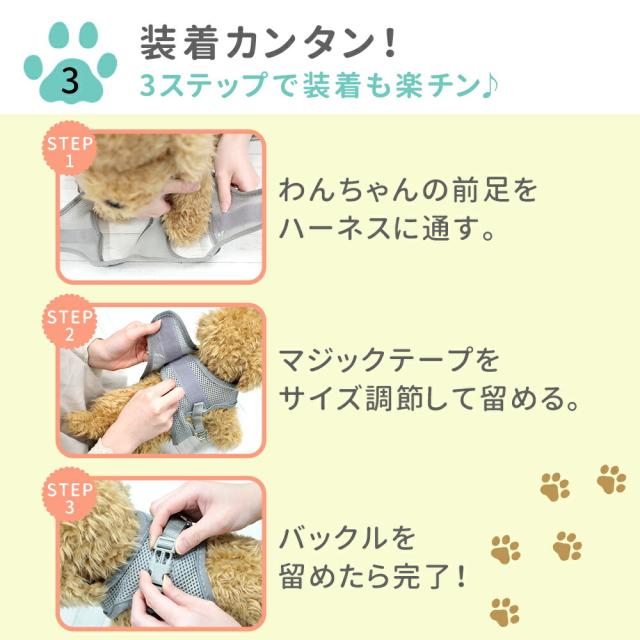 3

装着カンタン！
3ステップで装着も楽チン♪

STEP 1

わんちゃんの前足をハーネスに通す。

STEP 2

マジックテープをサイズ調節して留める。

STEP 3

バックルを留めたら完了！