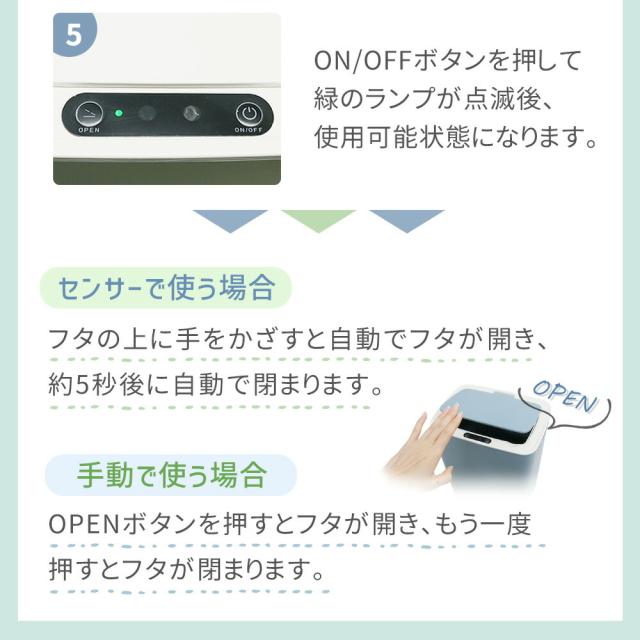 5

OPEN

ON/OFF

ON/OFFボタンを押して緑のランプが点滅後、使用可能状態になります。

センサーで使う場合

フタの上に手をかざすと自動でフタが開き、約5秒後に自動で閉まります。

OPEN

手動で使う場合

OPENボタンを押すとフタが開き、もう一度押すとフタが閉まります。