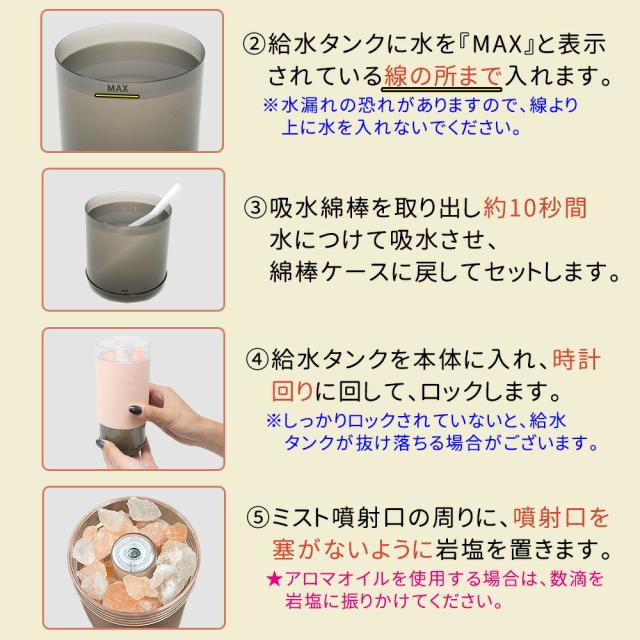 MAX

②給水タンクに水を『MAX』と表示されている線の所まで入れます。
※水漏れの恐れがありますので、線より上に水を入れないでください。

③吸水綿棒を取り出し約10秒間水につけて吸水させ、綿棒ケースに戻してセットします。

④給水タンクを本体に入れ、時計回りに回して、ロックします。
※しっかりロックされていないと、給水タンクが抜け落ちる場合がございます。

⑤ミスト噴射口の周りに、噴射口を塞がないように岩塩を置きます。
★アロマオイルを使用する場合は、数滴を岩塩に振りかけてください。