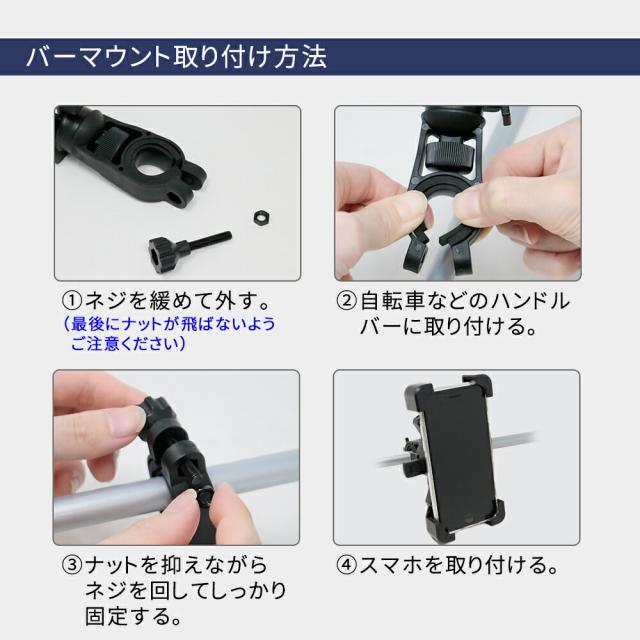 バーマウント取り付け方法

①ネジを緩めて外す。
（最後にナットが飛ばないようご注意ください）

②自転車などのハンドルバーに取り付ける。

③ナットを抑えながらネジを回してしっかり固定する。

④スマホを取り付ける。