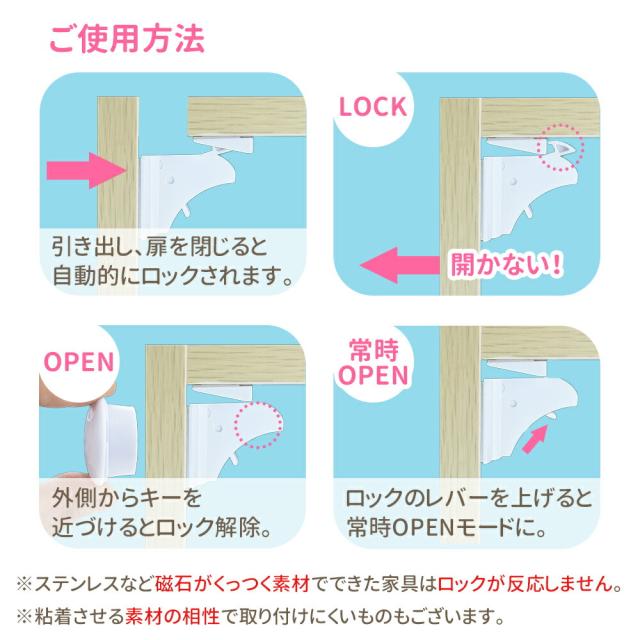 ご使用方法

引き出し、扉を閉じると自動的にロックされます。

LOCK

開かない!

OPEN

外側からキーを近づけるとロック解除。

常時OPEN

ロックのレバーを上げると常時OPENモードに。

※ステンレスなど磁石がくっつく素材でできた家具はロックが反応しません。
※粘着させる素材の相性で取り付けにくいものもございます。