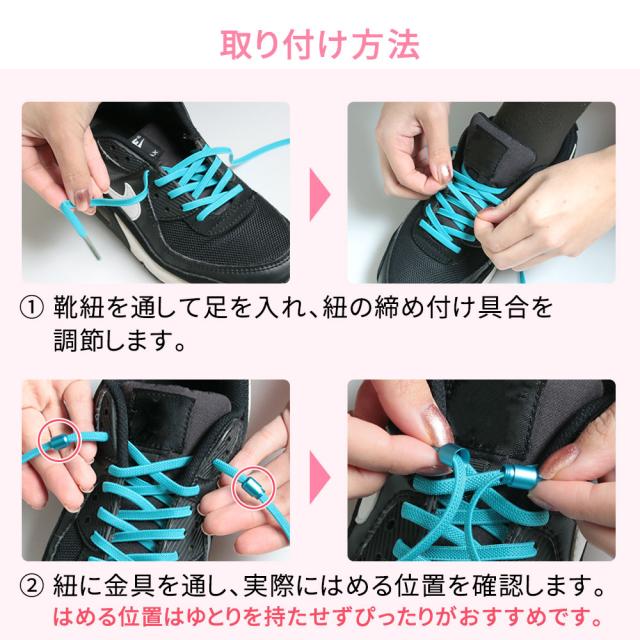 取り付け方法

① 靴紐を通して足を入れ、紐の締め付け具合を調節します。

② 紐に金具を通し、実際にはめる位置を確認します。
はめる位置はゆとりを持たせずぴったりがおすすめです。