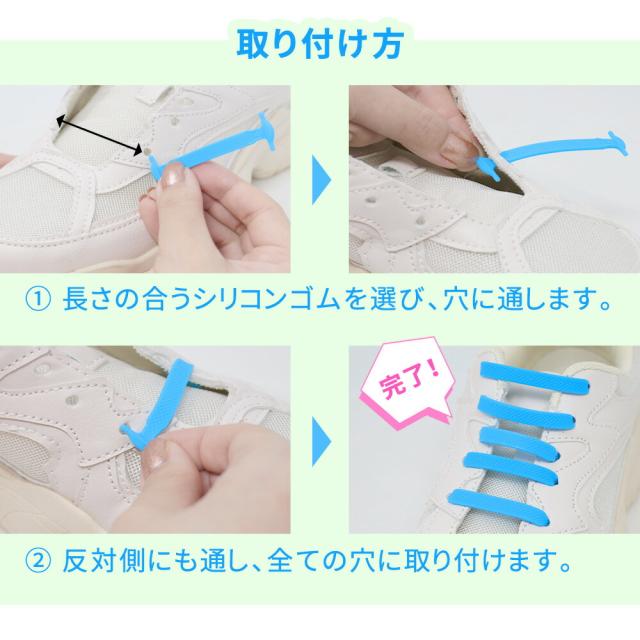 取り付け方

① 長さの合うシリコンゴムを選び、穴に通します。

完了!

② 反対側にも通し、全ての穴に取り付けます。