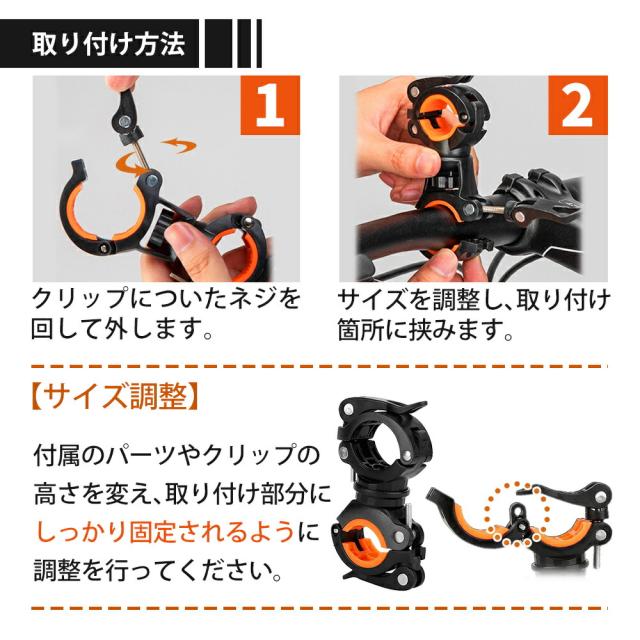 取り付け方法

1

クリップについたネジを回して外します。

2

サイズを調整し、取り付け箇所に挟みます。

【サイズ調整】

付属のパーツやクリップの高さを変え、取り付け部分にしっかり固定されるように調整を行ってください。