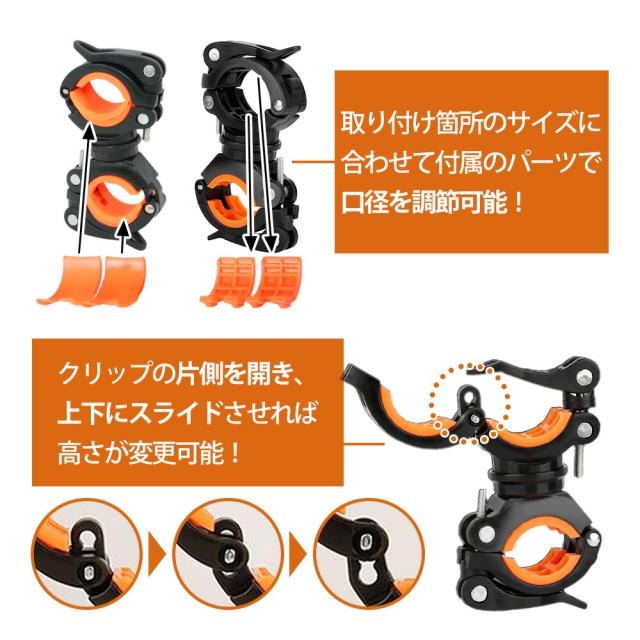 取り付け箇所のサイズに合わせて付属のパーツで口径を調節可能！

クリップの片側を開き、上下にスライドさせれば高さが変更可能！