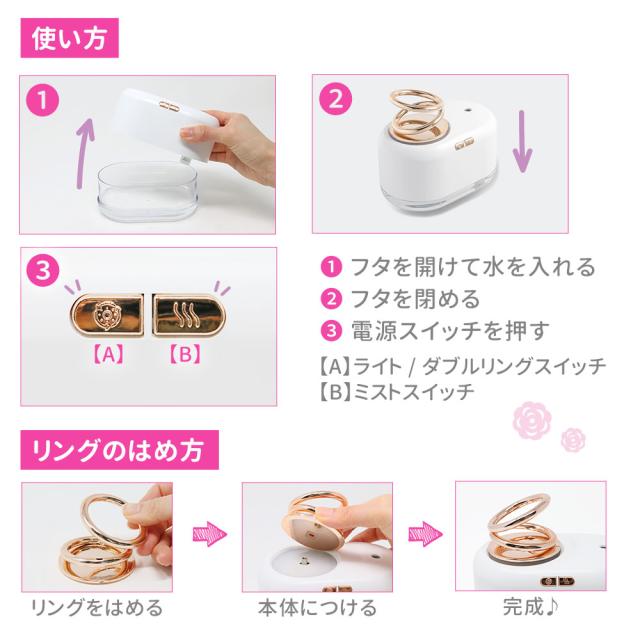 使い方

1

2

3

【A】 【B】

1 フタを開けて水を入れる
2 フタを閉める
3 電源スイッチを押す

【A】ライト / ダブルリングスイッチ
【B】ミストスイッチ

リングのはめ方

リングをはめる

本体につける

完成♪