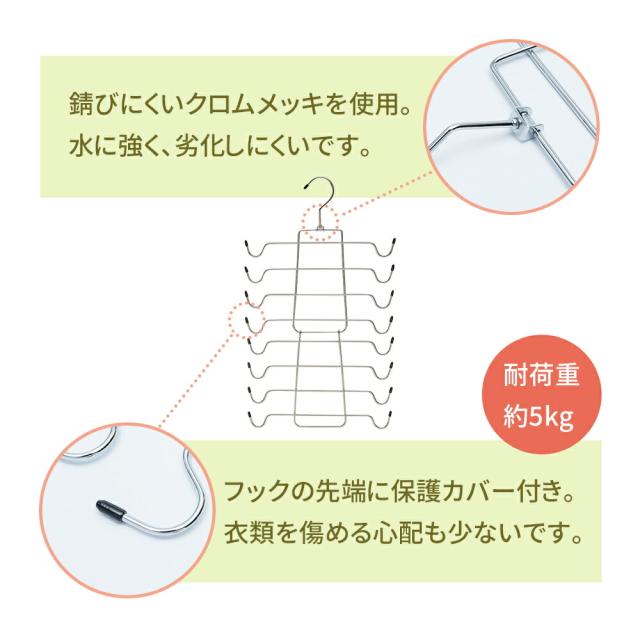 錆びにくいクロムメッキを使用。
水に強く、劣化しにくいです。

耐荷重
約5kg

フックの先端に保護カバー付き。
衣類を傷める心配も少ないです。