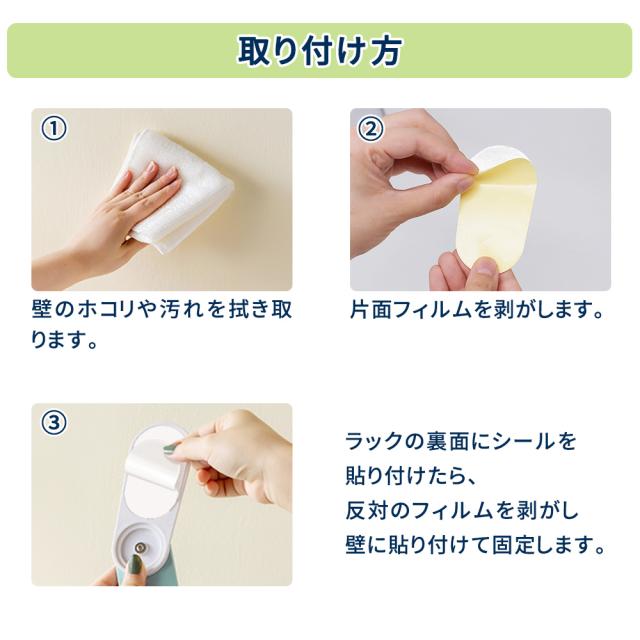 取り付け方

①

壁のホコリや汚れを拭き取ります。

②

片面フィルムを剥がします。

③

ラックの裏面にシールを貼り付けたら、反対のフィルムを剥がし壁に貼り付けて固定します。