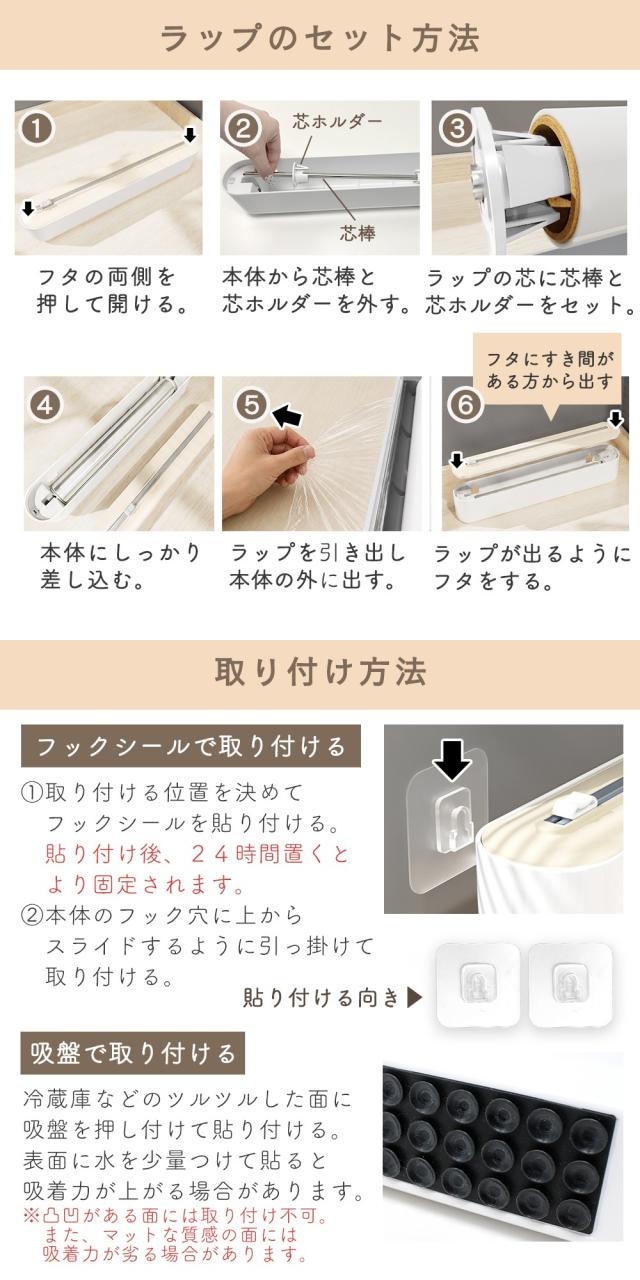 ラップのセット方法

1

フタの両側を押して開ける。

2
芯ホルダー
芯棒

本体から芯棒と芯ホルダーを外す。

3

ラップの芯に芯棒と芯ホルダーをセット。

4

本体にしっかり差し込む。

5

ラップを引き出し本体の外に出す。

フタにすき間がある方から出す
6

ラップが出るようにフタをする。

取り付け方法

フックシールで取り付ける

①取り付ける位置を決めてフックシールを貼り付ける。
貼り付け後、24時間置くとより固定されます。
②本体のフック穴に上からスライドするように引っ掛けて取り付ける。

貼り付ける向き▶

吸盤で取り付ける

冷蔵庫などのツルツルした面に吸盤を押し付けて貼り付ける。
表面に水を少量つけて貼ると吸着力が上がる場合があります。
※凸凹がある面には取り付け不可。
また、マットな質感の面には吸着力が劣る場合があります。