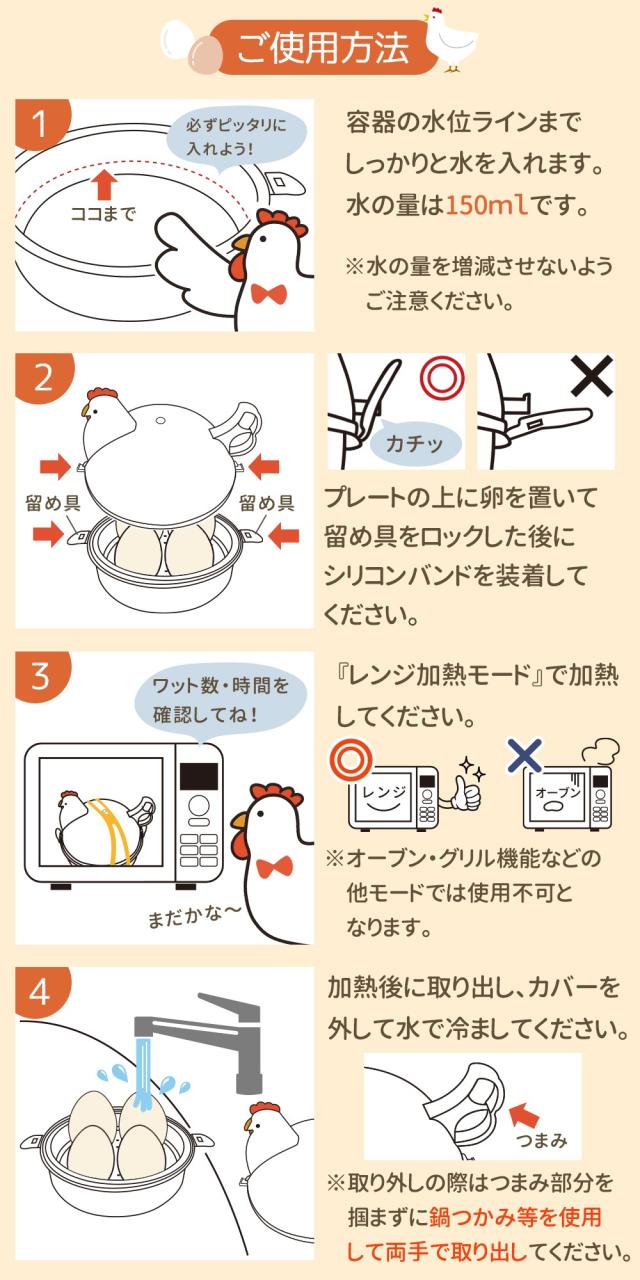 ご使用方法

1

必ずピッタリに入れよう！

ココまで

容器の水位ラインまでしっかりと水を入れます。水の量は150mlです。

※水の量を増減させないようご注意ください。

2

留め具

留め具

カチッ

プレートの上に卵を置いて留め具をロックした後にシリコンバンドを装着してください。

3

ワット数・時間を確認してね！

まだかな〜

『レンジ加熱モード』で加熱してください。

レンジ

オーブン

※オーブン・グリル機能などの他モードでは使用不可となります。

4

加熱後に取り出し、カバーを外して水で冷ましてください。

つまみ

※取り外しの際はつまみ部分を掴まずに鍋つかみ等を使用して両手で取り出してください。