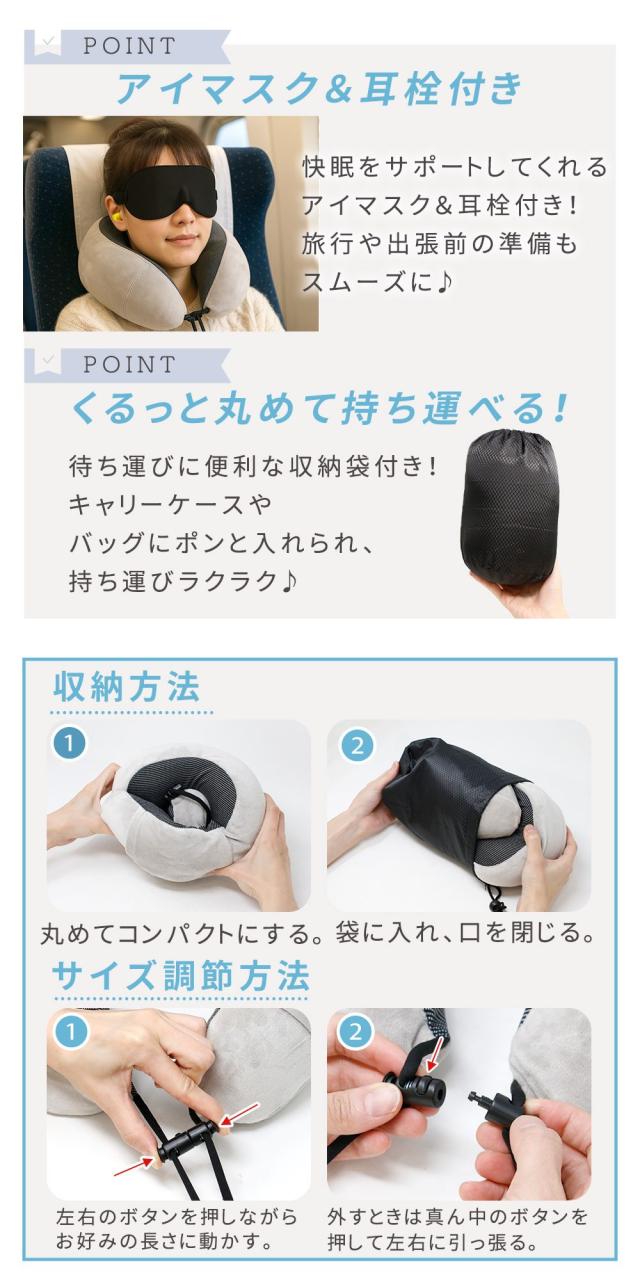 POINT
アイマスク&耳栓付き

快眠をサポートしてくれるアイマスク&耳栓付き!旅行や出張前の準備もスムーズに♪

POINT
くるっと丸めて持ち運べる!

待ち運びに便利な収納袋付き!キャリーケースやバッグにポンと入れられ、持ち運びラクラク♪

収納方法

1
丸めてコンパクトにする。

2
袋に入れ、口を閉じる。

サイズ調節方法

1
左右のボタンを押しながらお好みの長さに動かす。

2
外すときは真ん中のボタンを押して左右に引っ張る。