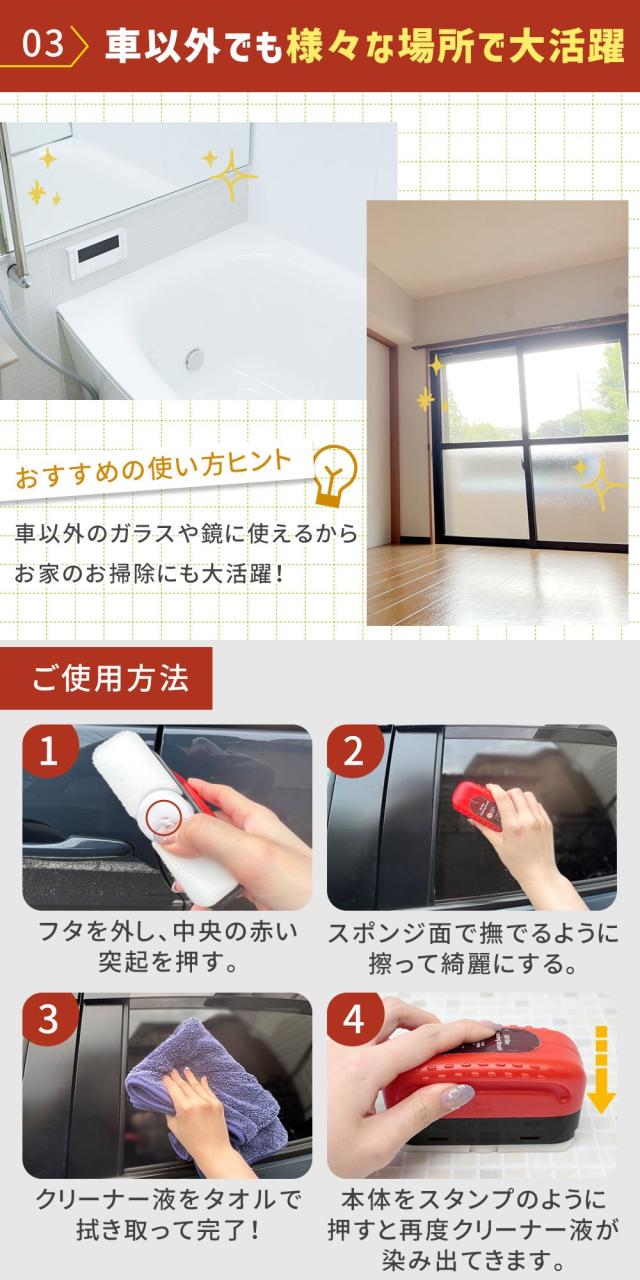 03 車以外でも様々な場所で大活躍

おすすめの使い方ヒント

車以外のガラスや鏡に使えるから
お家のお掃除にも大活躍！

ご使用方法

1
フタを外し、中央の赤い突起を押す。

2
スポンジ面で撫でるように擦って綺麗にする。

3
クリーナー液をタオルで拭き取って完了！

4
本体をスタンプのように押すと再度クリーナー液が染み出てきます。