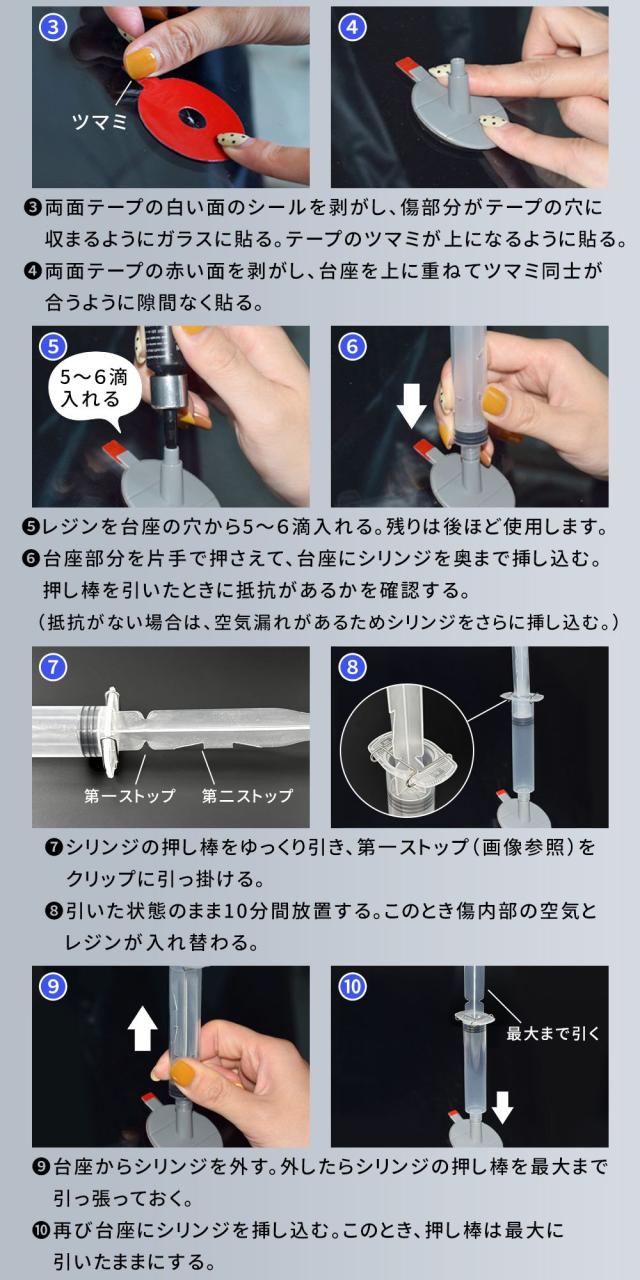 ③

ツマミ

④

❸両面テープの白い面のシールを剥がし、傷部分がテープの穴に収まるようにガラスに貼る。テープのツマミが上になるように貼る。
❹両面テープの赤い面を剥がし、台座を上に重ねてツマミ同士が合うように隙間なく貼る。

⑤

5～6滴入れる

⑥

❺レジンを台座の穴から5～6滴入れる。残りは後ほど使用します。
❻台座部分を片手で押さえて、台座にシリンジを奥まで挿し込む。押し棒を引いたときに抵抗があるかを確認する。
（抵抗がない場合は、空気漏れがあるためシリンジをさらに挿し込む。）

⑦

第一ストップ　第二ストップ

⑧

❼シリンジの押し棒をゆっくり引き、第一ストップ（画像参照）をクリップに引っ掛ける。
❽引いた状態のまま10分間放置する。このとき傷内部の空気とレジンが入れ替わる。

⑨

⑩

最大まで引く

❾台座からシリンジを外す。外したらシリンジの押し棒を最大まで引っ張っておく。
❿再び台座にシリンジを挿し込む。このとき、押し棒は最大に引いたままにする。