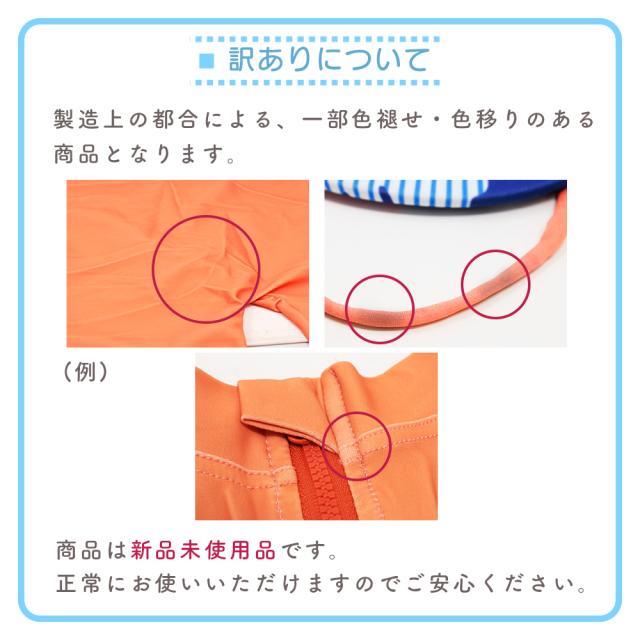 ■ 訳ありについて

製造上の都合による、一部色褪せ・色移りのある商品となります。

（例）

商品は新品未使用品です。
正常にお使いいただけますのでご安心ください。