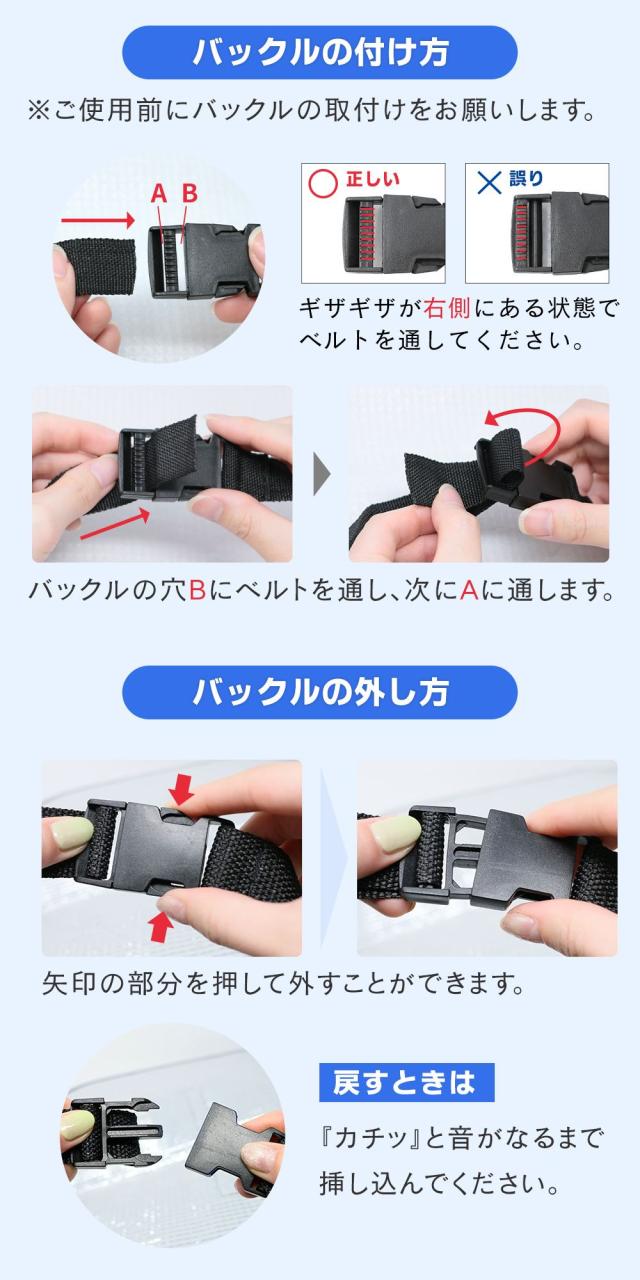 バックルの付け方

※ご使用前にバックルの取付けをお願いします。

A B

○ 正しい

× 誤り

ギザギザが右側にある状態でベルトを通してください。

バックルの穴Bにベルトを通し、次にAに通します。

バックルの外し方

矢印の部分を押して外すことができます。

戻すときは

『カチッ』と音がなるまで挿し込んでください。