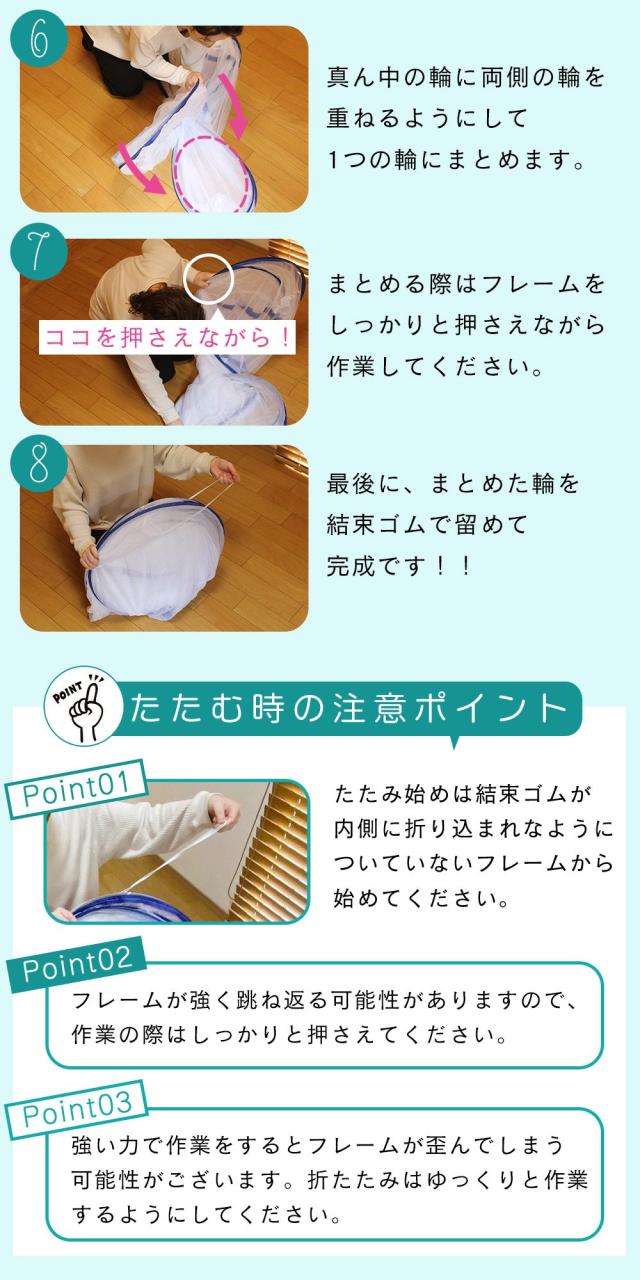 6

真ん中の輪に両側の輪を重ねるようにして1つの輪にまとめます。

7

ココを押さえながら！

まとめる際はフレームをしっかりと押さえながら作業してください。

8

最後に、まとめた輪を結束ゴムで留めて完成です！！

POINT

たたむ時の注意ポイント

Point01

たたみ始めは結束ゴムが内側に折り込まれなように ついていないフレームから始めてください。

Point02

フレームが強く跳ね返る可能性がありますので、作業の際はしっかりと押さえてください。

Point03

強い力で作業をするとフレームが歪んでしまう可能性がございます。折たたみはゆっくりと作業するようにしてください。