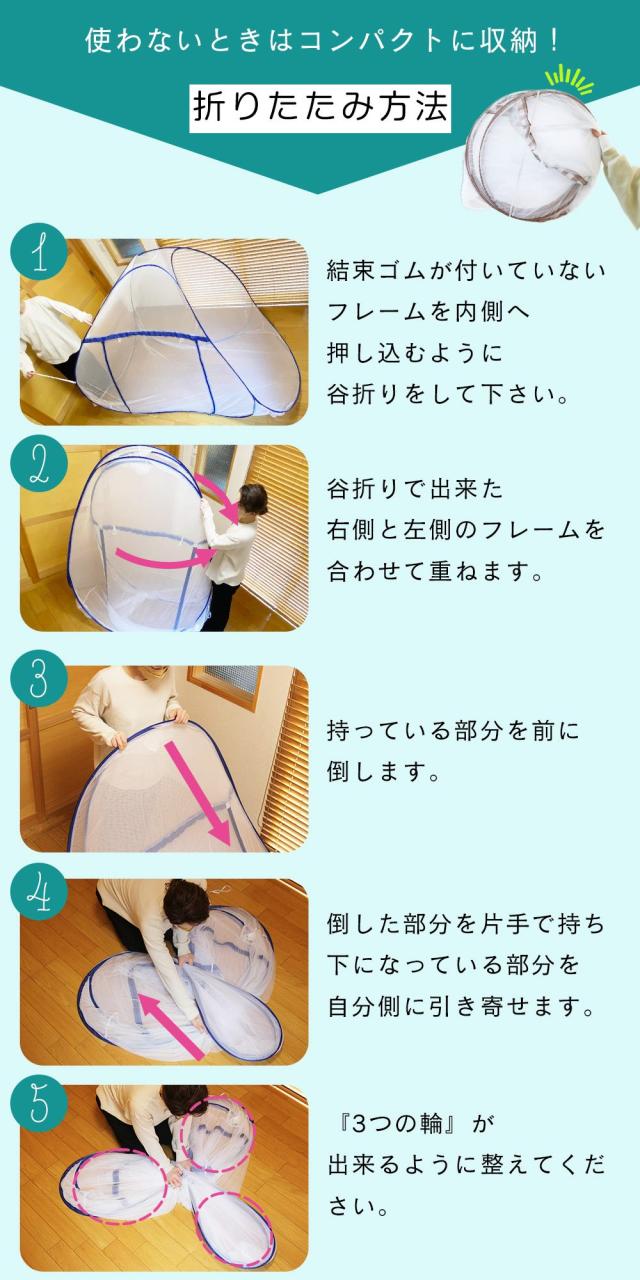 使わないときはコンパクトに収納！

折りたたみ方法

1

結束ゴムが付いていないフレームを内側へ押し込むように谷折りをして下さい。

2

谷折りで出来た右側と左側のフレームを合わせて重ねます。

3

持っている部分を前に倒します。

4

倒した部分を片手で持ち下になっている部分を自分側に引き寄せます。

5

『3つの輪』が出来るように整えてください。