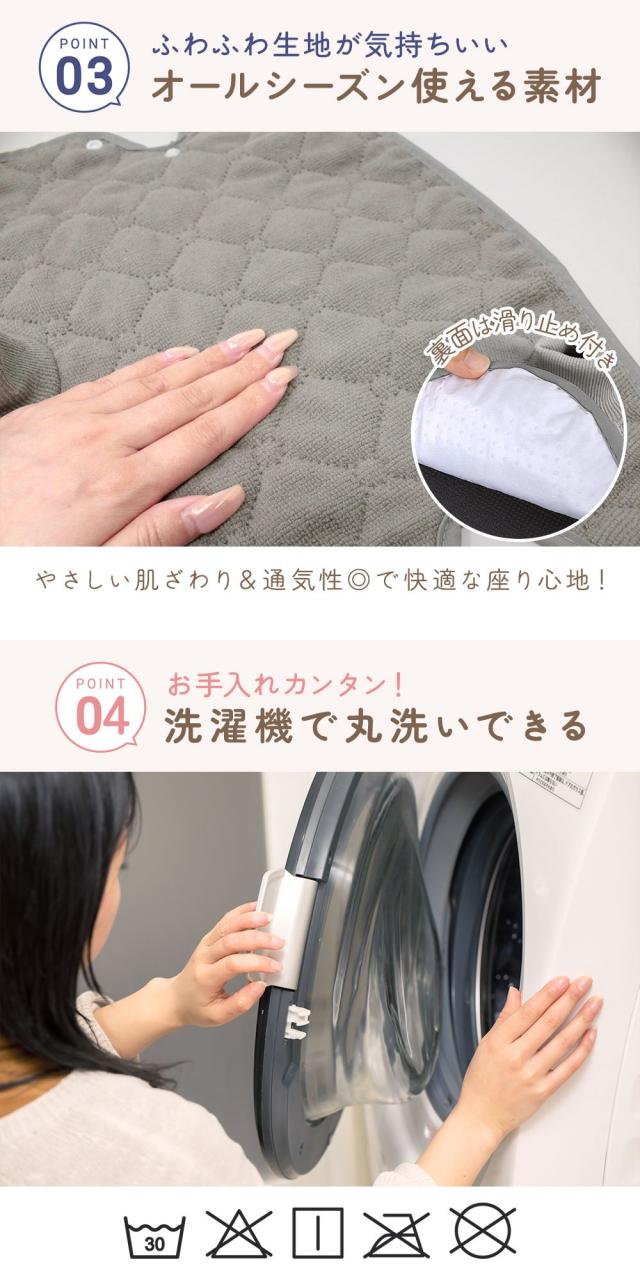 POINT
03
ふわふわ生地が気持ちいい
オールシーズン使える素材

裏面は滑り止め付き

やさしい肌ざわり＆通気性◎で快適な座り心地！

POINT
04
お手入れカンタン！
洗濯機で丸洗いできる

30