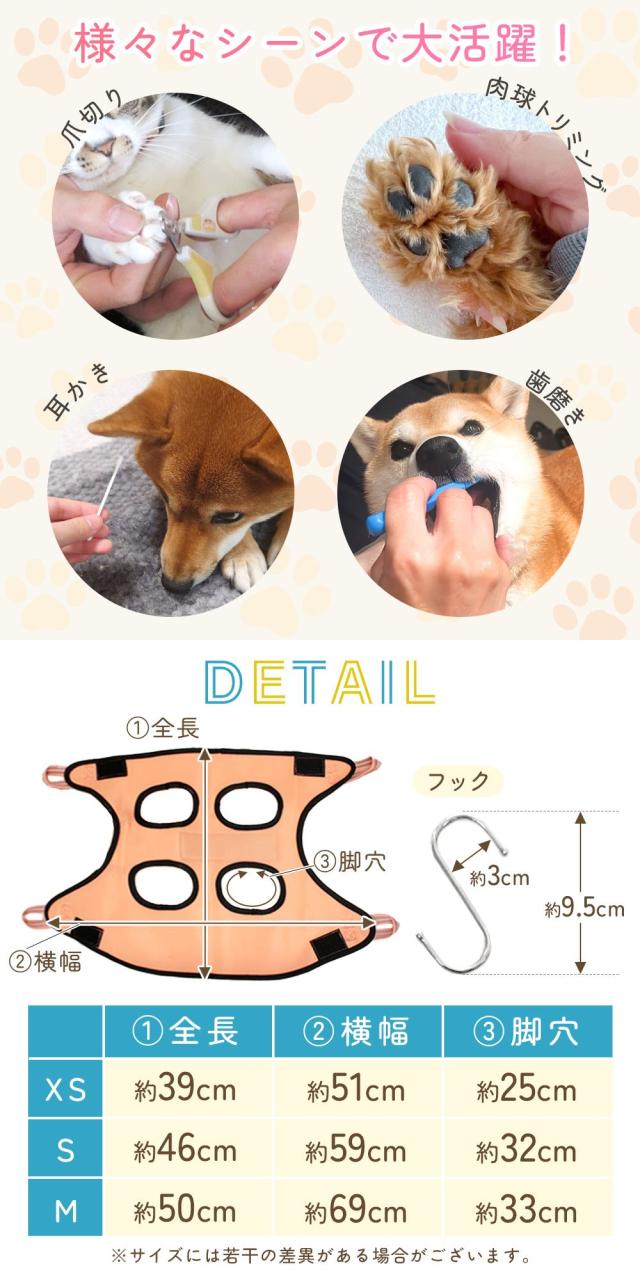 様々なシーンで大活躍！

爪切り

肉球トリミング

耳かき

歯磨き

DETAIL

①全長

③脚穴

②横幅

フック

約3cm

約9.5cm

| | ①全長 | ②横幅 | ③脚穴 |
|---|---|---|---|
| XS | 約39cm | 約51cm | 約25cm |
| S | 約46cm | 約59cm | 約32cm |
| M | 約50cm | 約69cm | 約33cm |

※サイズには若干の差異がある場合がございます。