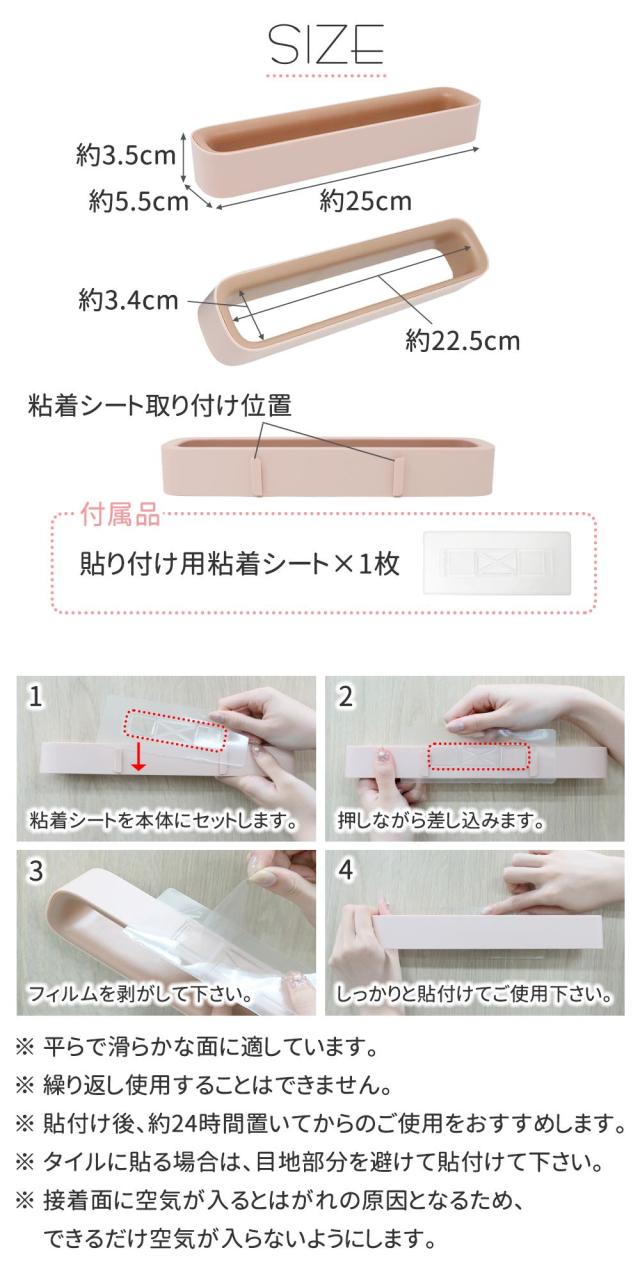 SIZE

約3.5cm
約5.5cm
約25cm

約3.4cm
約22.5cm

粘着シート取り付け位置

付属品
貼り付け用粘着シート×1枚

1
粘着シートを本体にセットします。

2
押しながら差し込みます。

3
フィルムを剥がして下さい。

4
しっかりと貼付けてご使用下さい。

※ 平らで滑らかな面に適しています。
※ 繰り返し使用することはできません。
※ 貼付け後、約24時間置いてからのご使用をおすすめします。
※ タイルに貼る場合は、目地部分を避けて貼付けて下さい。
※ 接着面に空気が入るとはがれの原因となるため、できるだけ空気が入らないようにします。