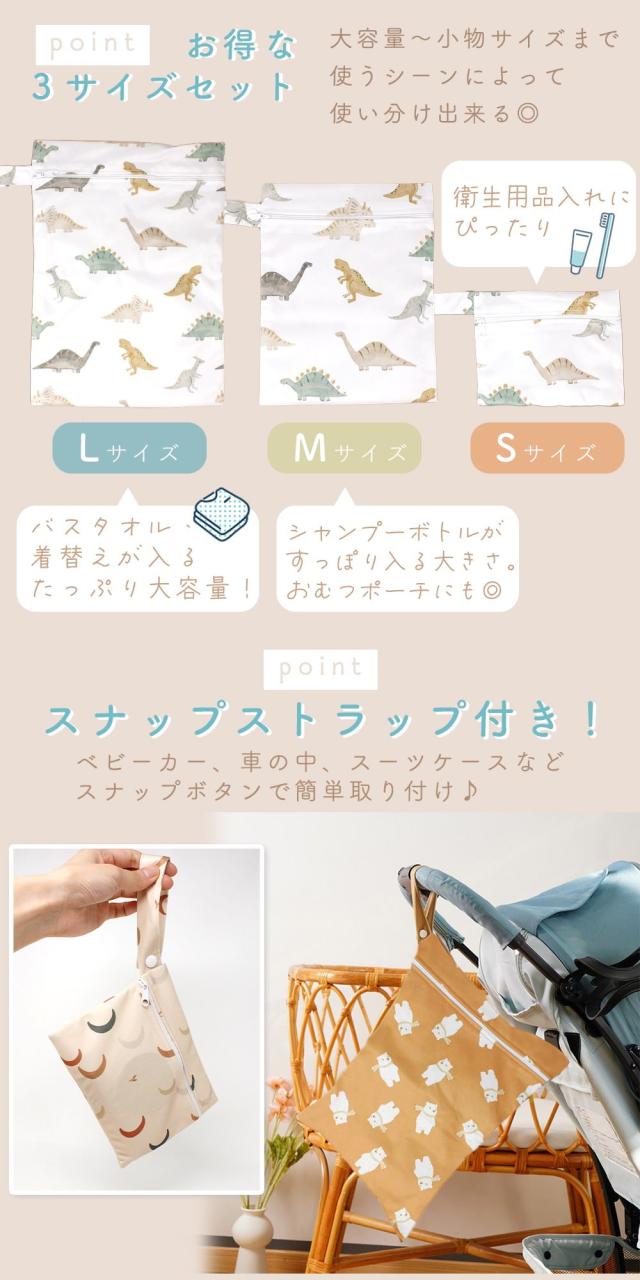 point お得な
3サイズセット

大容量～小物サイズまで
使うシーンによって
使い分け出来る◎

衛生用品入れに
ぴったり

Lサイズ

Mサイズ

Sサイズ

バスタオル、
着替えが入る
たっぷり大容量！

シャンプーボトルが
すっぽり入る大きさ。
おむつポーチにも◎

point

スナップストラップ付き！

ベビーカー、車の中、スーツケースなど
スナップボタンで簡単取り付け♪