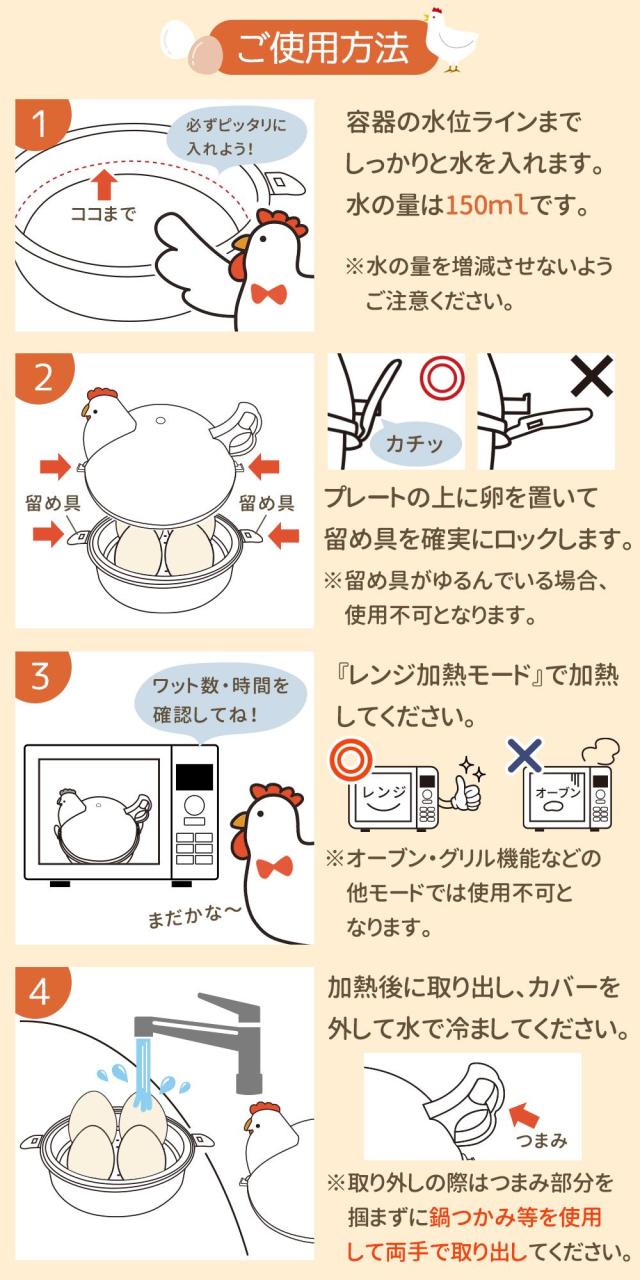 ご使用方法

1

必ずピッタリに入れよう!

ココまで

容器の水位ラインまでしっかりと水を入れます。水の量は150mlです。

※水の量を増減させないようご注意ください。

2

留め具

留め具

カチッ

プレートの上に卵を置いて留め具を確実にロックします。

※留め具がゆるんでいる場合、使用不可となります。

3

ワット数・時間を確認してね!

まだかな〜

『レンジ加熱モード』で加熱してください。

レンジ

オーブン

※オーブン・グリル機能などの他モードでは使用不可となります。

4

加熱後に取り出し、カバーを外して水で冷ましてください。

つまみ

※取り外しの際はつまみ部分を掴まずに鍋つかみ等を使用して両手で取り出してください。