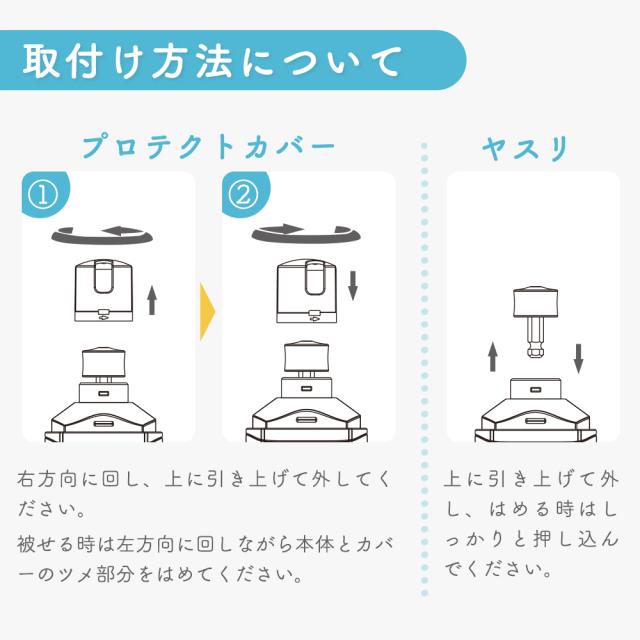 取付け方法について

プロテクトカバー

①

②

右方向に回し、上に引き上げて外してください。

被せる時は左方向に回しながら本体とカバーのツメ部分をはめてください。

ヤスリ

上に引き上げて外し、はめる時はしっかりと押し込んでください。