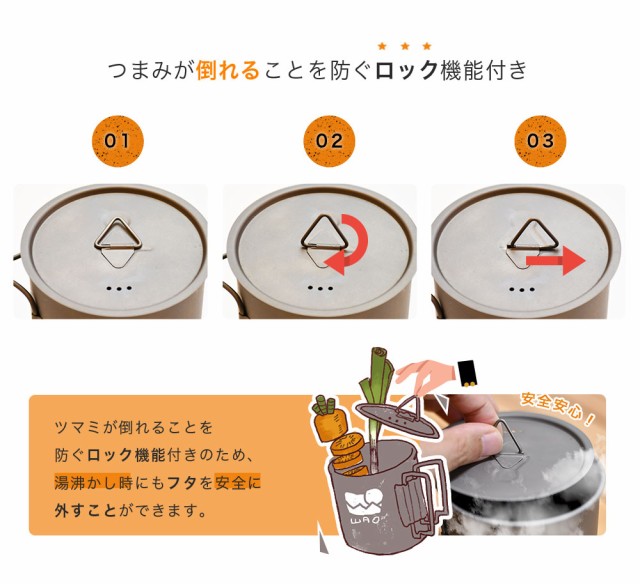 つまみが倒れることを防ぐロック機能付き

01

02

03

ツマミが倒れることを
防ぐロック機能付きのため、
湯沸かし時にもフタを安全に
外すことができます。

安全安心！

WAQ