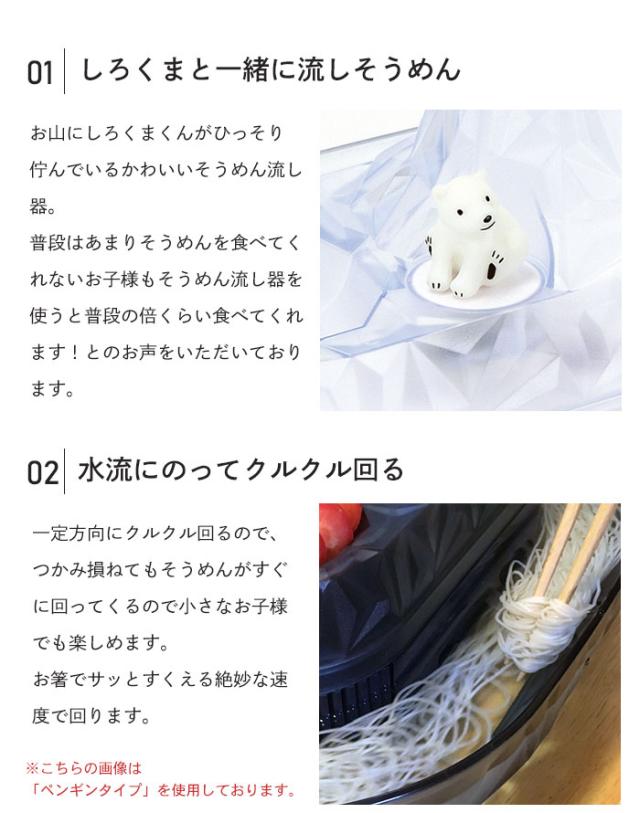 01 しろくまと一緒に流しそうめん

お山にしろくまくんがひっそり佇んでいるかわいいそうめん流し器。
普段はあまりそうめんを食べてくれないお子様もそうめん流し器を使うと普段の倍くらい食べてくれます！とのお声をいただいております。

02 水流にのってクルクル回る

一定方向にクルクル回るので、つかみ損ねてもそうめんがすぐに回ってくるので小さなお子様でも楽しめます。
お箸でサッとすくえる絶妙な速度で回ります。

※こちらの画像は「ペンギンタイプ」を使用しております。