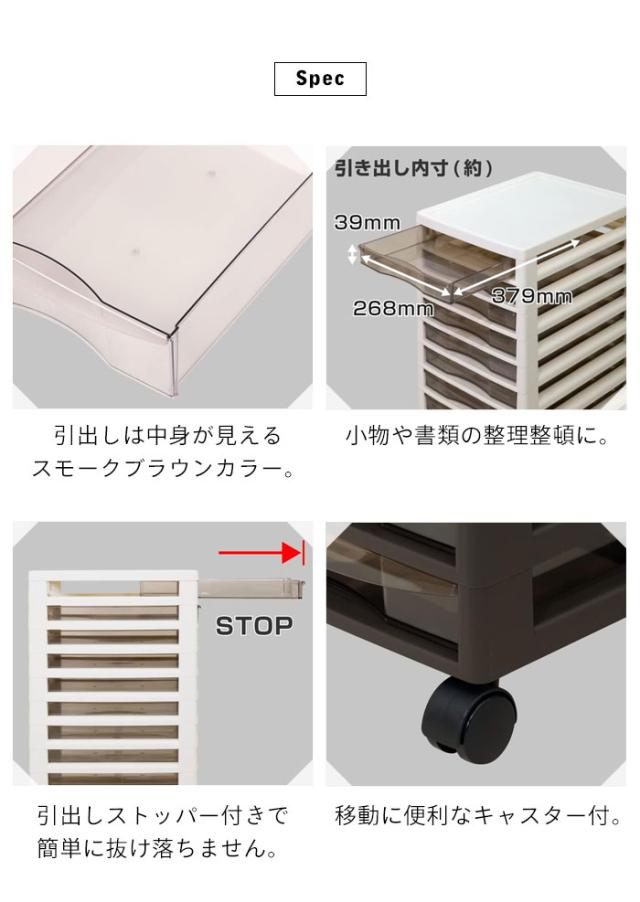 Spec

引出しは中身が見える
スモークブラウンカラー。

引き出し内寸(約)
39mm
268mm
379mm

小物や書類の整理整頓に。

STOP

引出しストッパー付きで
簡単に抜け落ちません。

移動に便利なキャスター付。