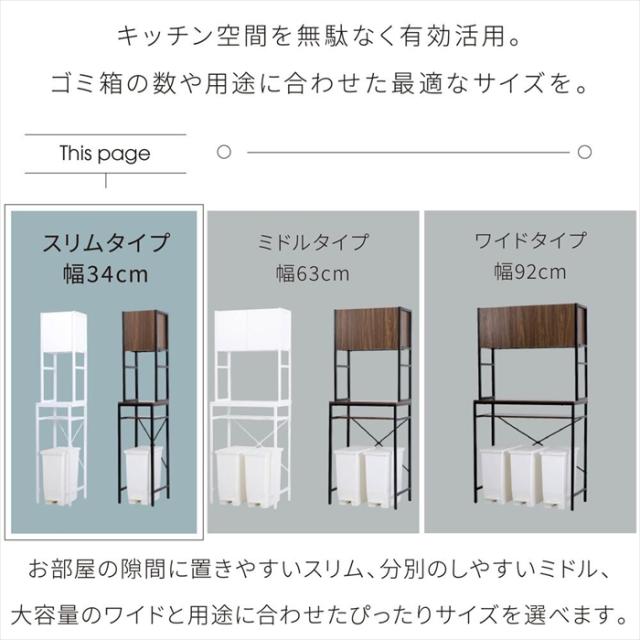 キッチン空間を無駄なく有効活用。
ゴミ箱の数や用途に合わせた最適なサイズを。

This page

スリムタイプ
幅34cm

ミドルタイプ
幅63cm

ワイドタイプ
幅92cm

お部屋の隙間に置きやすいスリム、分別のしやすいミドル、大容量のワイドと用途に合わせたぴったりサイズを選べます。