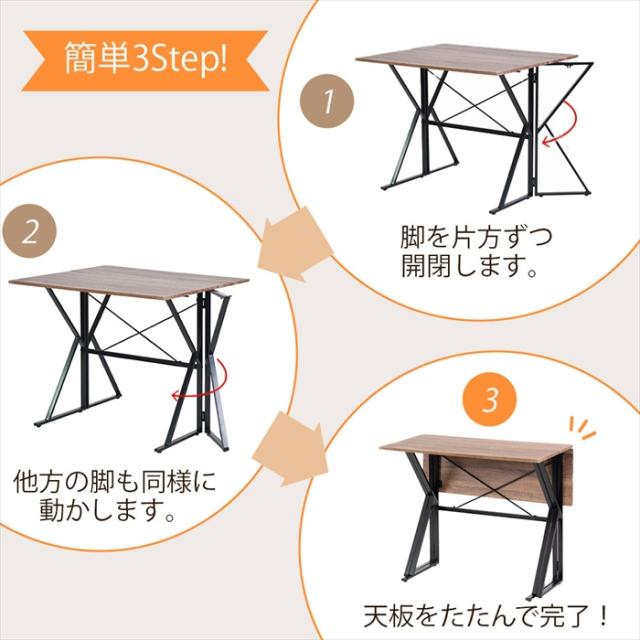 簡単3Step!

1

脚を片方ずつ開閉します。

2

他方の脚も同様に動かします。

3

天板をたたんで完了！