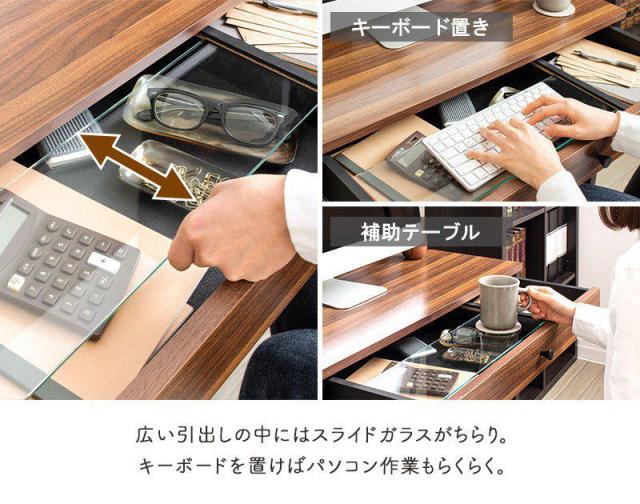 キーボード置き

補助テーブル

広い引出しの中にはスライドガラスがちらり。
キーボードを置けばパソコン作業もらくらく。