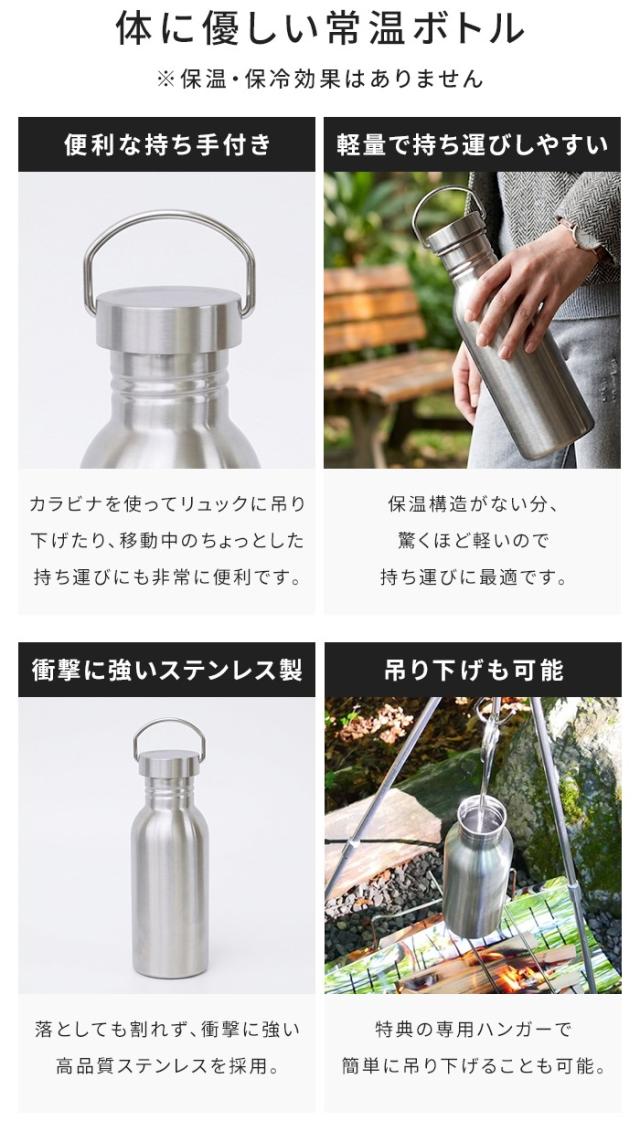 体に優しい常温ボトル

※保温・保冷効果はありません

便利な持ち手付き

カラビナを使ってリュックに吊り下げたり、移動中のちょっとした持ち運びにも非常に便利です。

軽量で持ち運びしやすい

保温構造がない分、驚くほど軽いので持ち運びに最適です。

衝撃に強いステンレス製

落としても割れず、衝撃に強い高品質ステンレスを採用。

吊り下げも可能

特典の専用ハンガーで簡単に吊り下げることも可能。