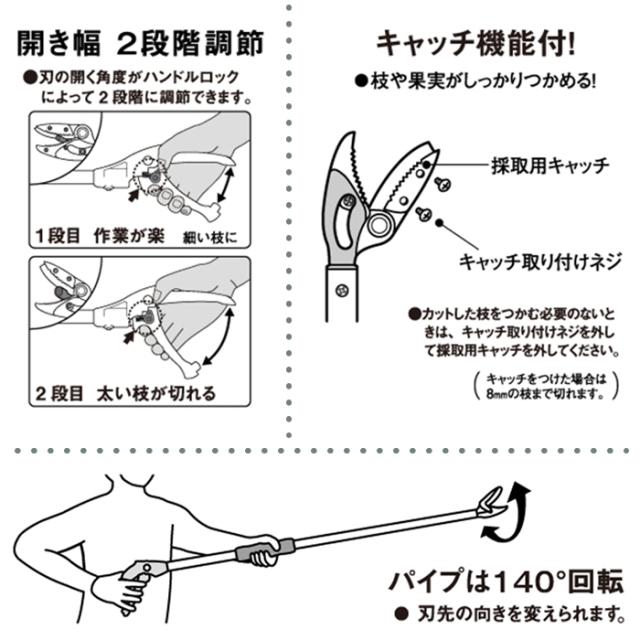 開き幅 2段階調節

●刃の開く角度がハンドルロックによって2段階に調節できます。

1段目 作業が楽 細い枝に

2段目 太い枝が切れる

キャッチ機能付!

●枝や果実がしっかりつかめる!

採取用キャッチ

キャッチ取り付けネジ

●カットした枝をつかむ必要のないときは、キャッチ取り付けネジを外して採取用キャッチを外してください。

(キャッチをつけた場合は8mmの枝まで切れます。)

パイプは140°回転

● 刃先の向きを変えられます。