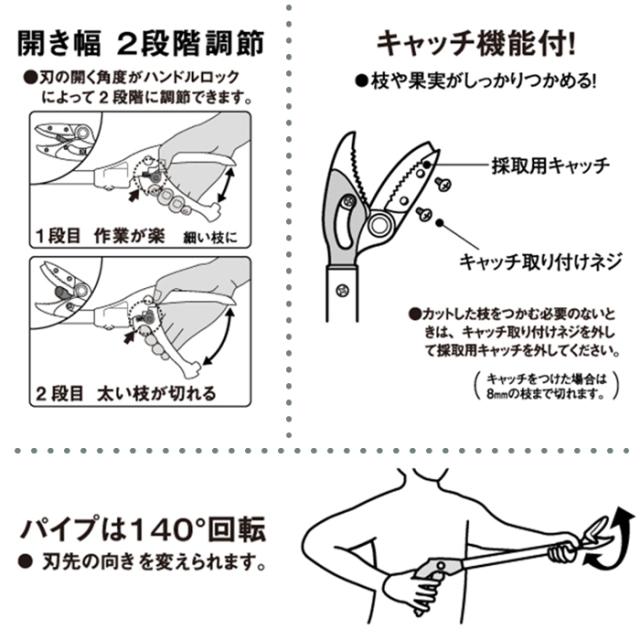 開き幅 2段階調節

●刃の開く角度がハンドルロックによって２段階に調節できます。

1段目 作業が楽 細い枝に

2段目 太い枝が切れる

キャッチ機能付!

●枝や果実がしっかりつかめる!

採取用キャッチ

キャッチ取り付けネジ

●カットした枝をつかむ必要のないときは、キャッチ取り付けネジを外して採取用キャッチを外してください。

（キャッチをつけた場合は8mmの枝まで切れます。）

パイプは140°回転

● 刃先の向きを変えられます。