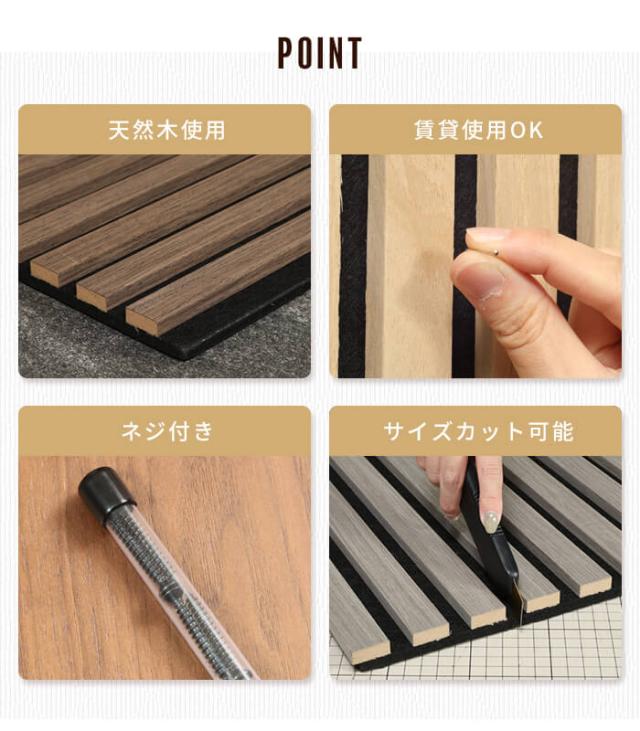 POINT

天然木使用

賃貸使用OK

ネジ付き

サイズカット可能