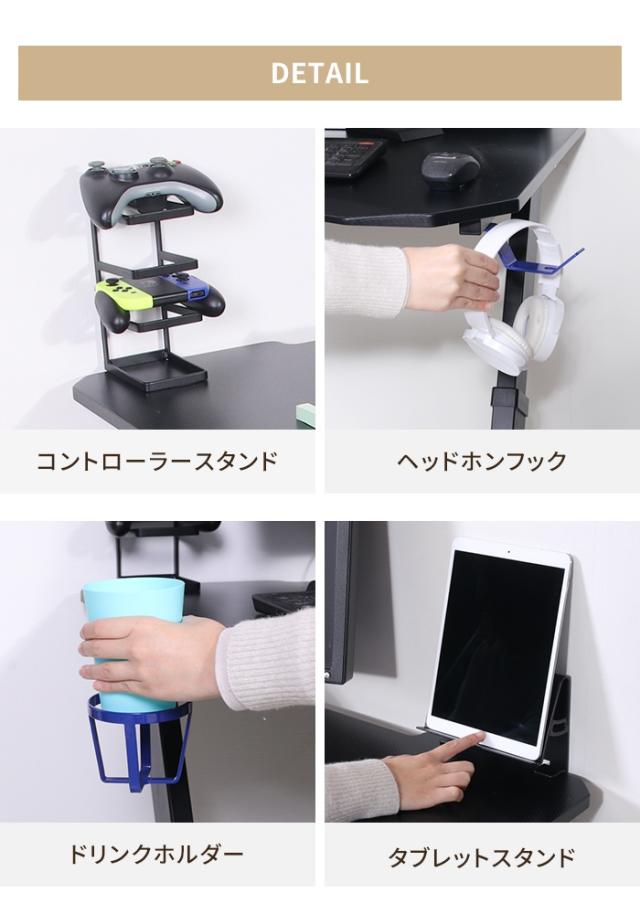 DETAIL

コントローラースタンド

ヘッドホンフック

ドリンクホルダー

タブレットスタンド