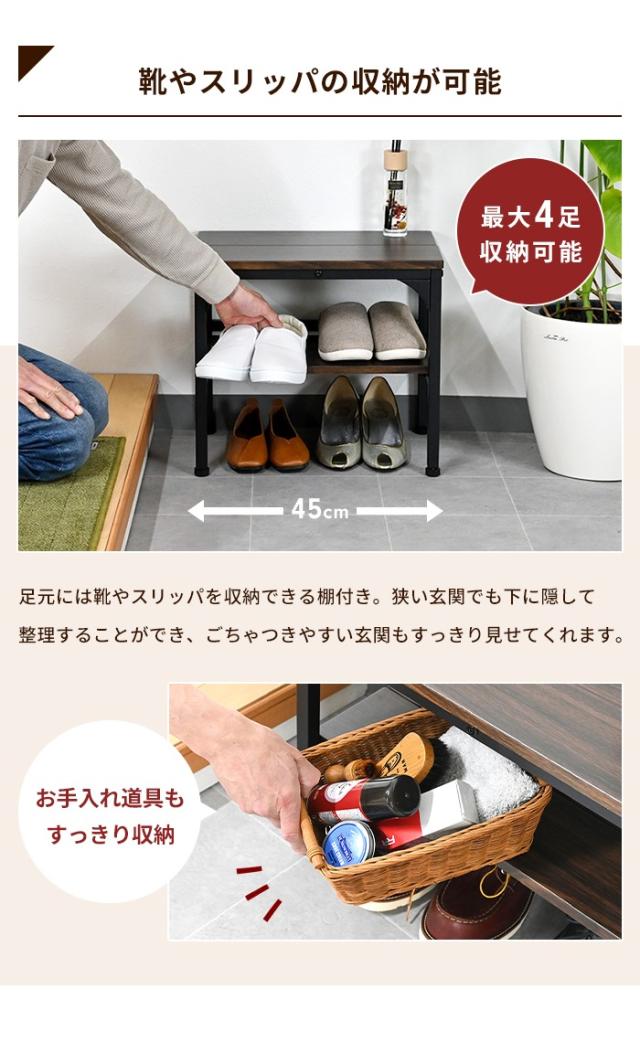 靴やスリッパの収納が可能

最大4足
収納可能

45cm

足元には靴やスリッパを収納できる棚付き。狭い玄関でも下に隠して整理することができ、ごちゃつきやすい玄関もすっきり見せてくれます。

お手入れ道具も
すっきり収納