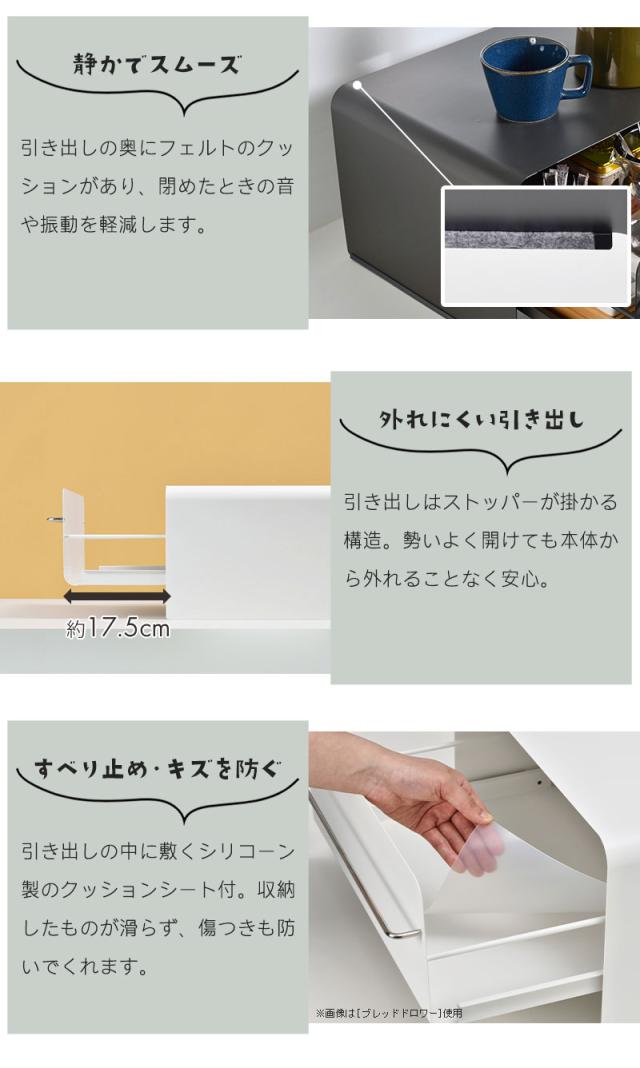 静かでスムーズ

引き出しの奥にフェルトのクッションがあり、閉めたときの音や振動を軽減します。

外れにくい引き出し

引き出しはストッパーが掛かる構造。勢いよく開けても本体から外れることなく安心。

約17.5cm

すべり止め・キズを防ぐ

引き出しの中に敷くシリコーン製のクッションシート付。収納したものが滑らず、傷つきも防いでくれます。

※画像は[ブレッドドロワー]使用