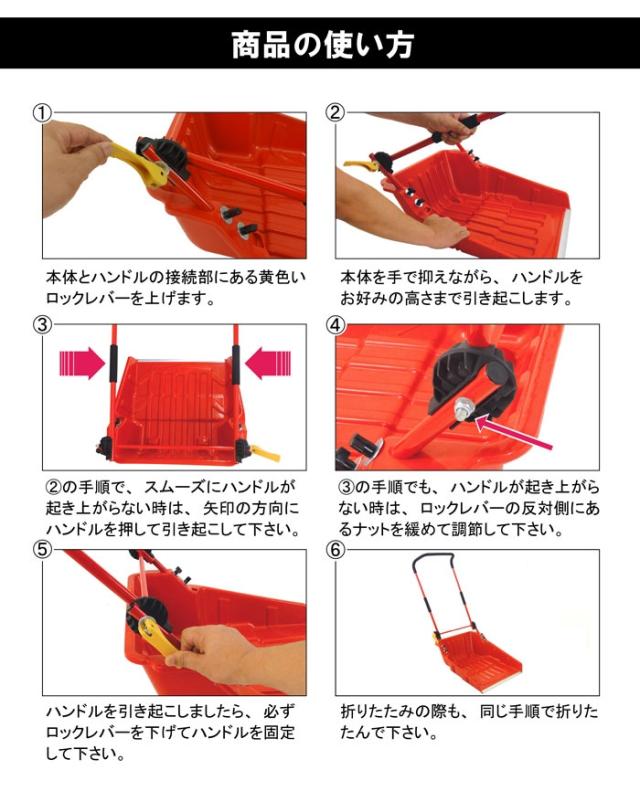 商品の使い方

①

本体とハンドルの接続部にある黄色いロックレバーを上げます。

②

本体を手で抑えながら、ハンドルをお好みの高さまで引き起こします。

③

②の手順で、スムーズにハンドルが起き上がらない時は、矢印の方向にハンドルを押して引き起こして下さい。

④

③の手順でも、ハンドルが起き上がらない時は、ロックレバーの反対側にあるナットを緩めて調節して下さい。

⑤

ハンドルを引き起こしましたら、必ずロックレバーを下げてハンドルを固定して下さい。

⑥

折りたたみの際も、同じ手順で折りたたんで下さい。